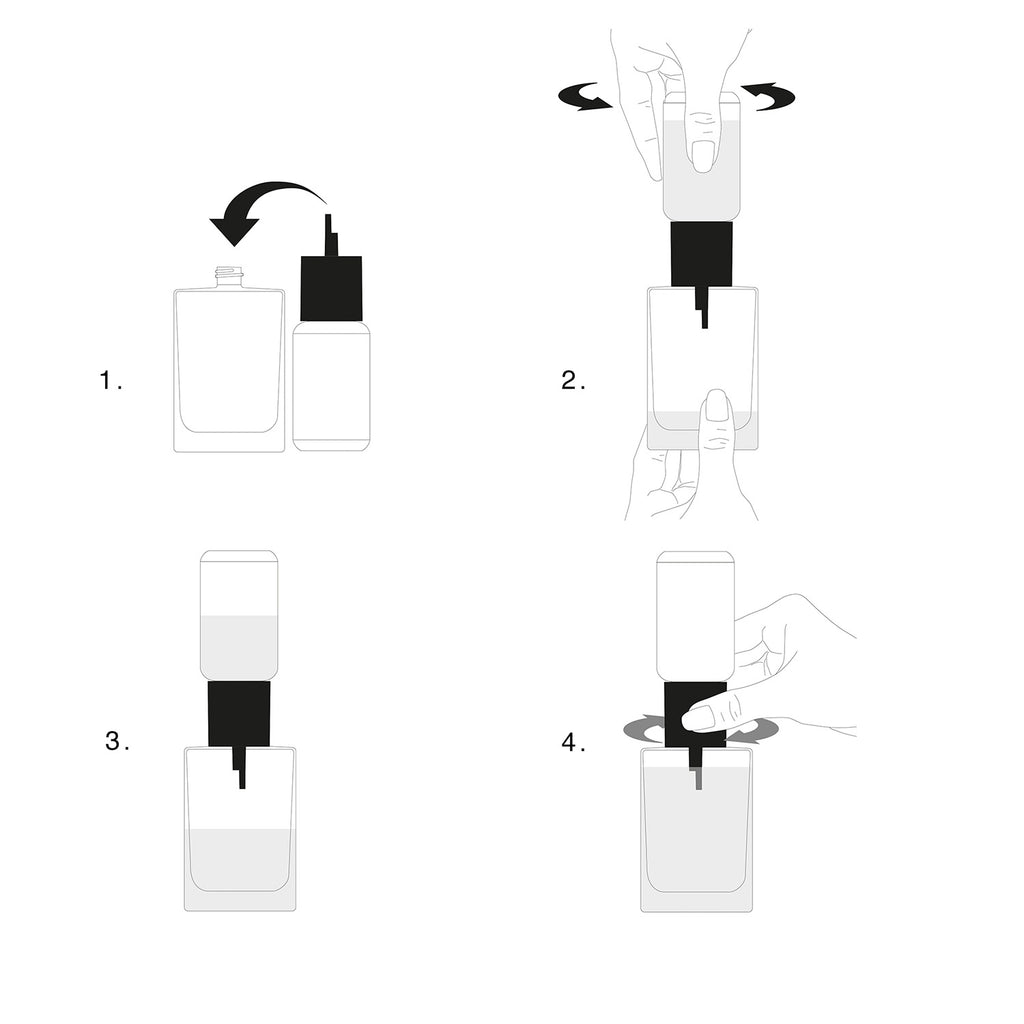 1.

2.

3.

4.