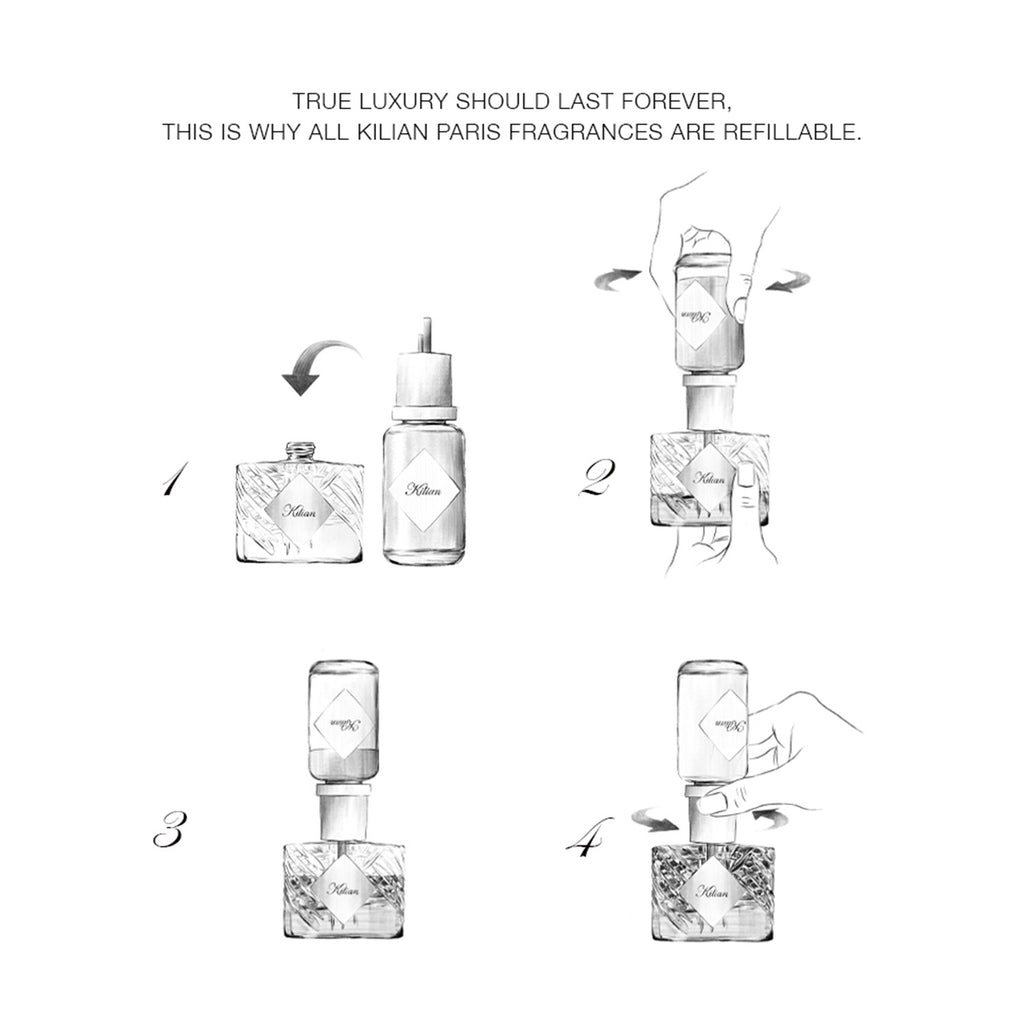 TRUE LUXURY SHOULD LAST FOREVER,
THIS IS WHY ALL KILIAN PARIS FRAGRANCES ARE REFILLABLE.

1
Kilian
Kilian

2
Kilian
Kilian

3
Kilian
Kilian

4
Kilian
Kilian